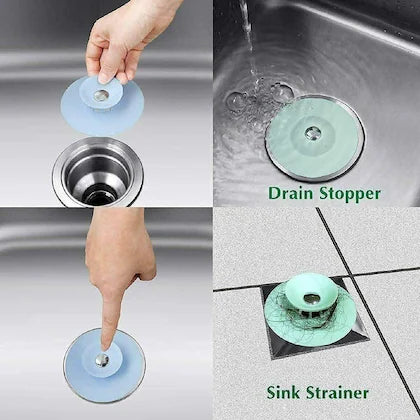 Drain Stopper

Sink Strainer