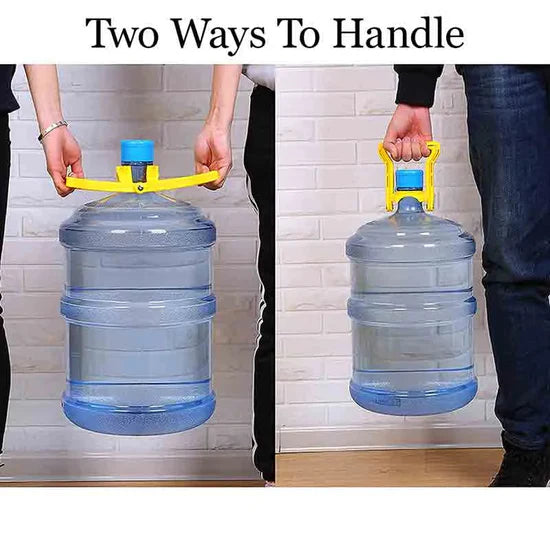 Two Ways To Handle