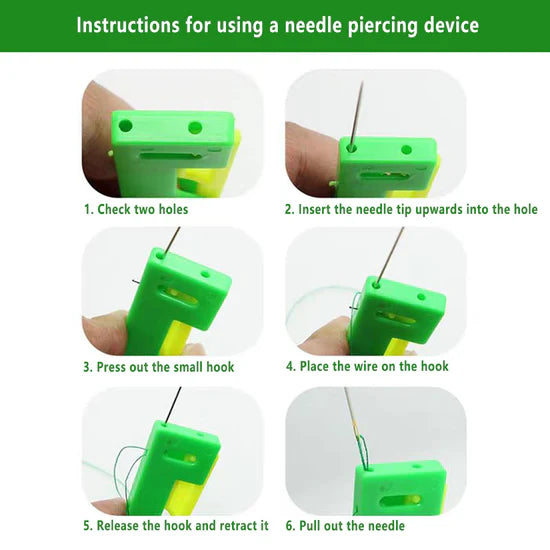 Instructions for using a needle piercing device

1. Check two holes

2. Insert the needle tip upwards into the hole

3. Press out the small hook

4. Place the wire on the hook

5. Release the hook and retract it

6. Pull out the needle