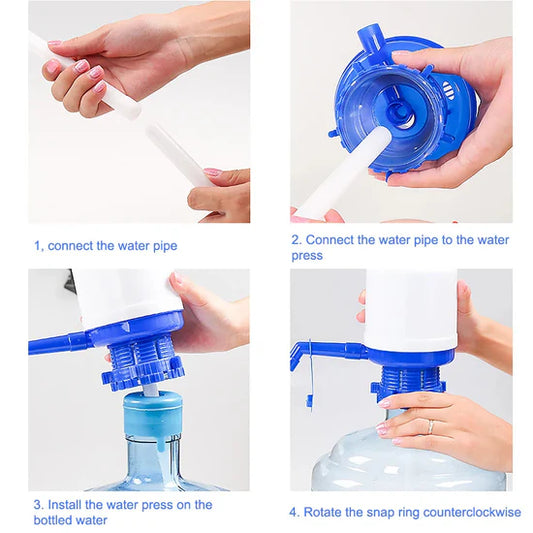 1, connect the water pipe

2. Connect the water pipe to the water press

3. Install the water press on the bottled water

4. Rotate the snap ring counterclockwise