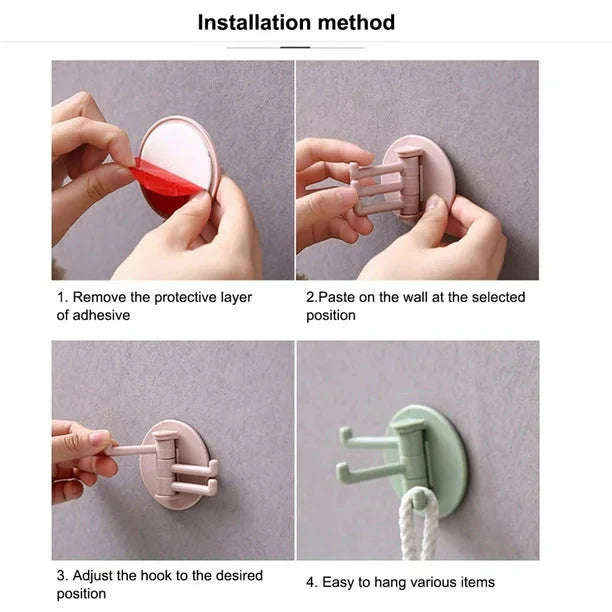 Installation method

1. Remove the protective layer of adhesive

2.Paste on the wall at the selected position

3. Adjust the hook to the desired position

4. Easy to hang various items